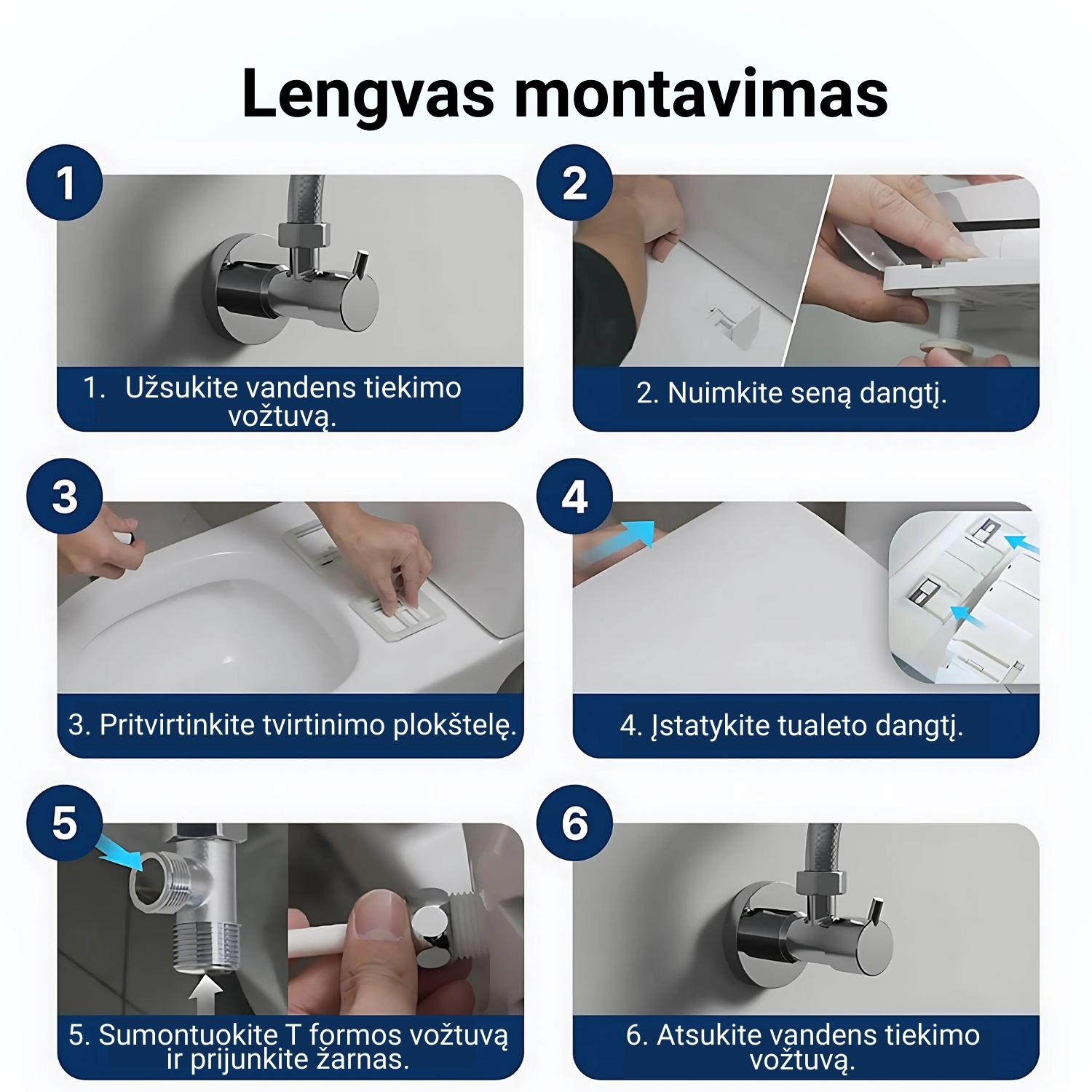 Lengvas montavimas

1

1. Užsukite vandens tiekimo vožtuvą.

2

2. Nuimkite seną dangtį.

3

3. Pritvirtinkite tvirtinimo plokštelę.

4

4. Įstatykite tualeto dangtį.

5

5. Sumontuokite T formos vožtuvą ir prijunkite žarnas.

6

6. Atsukite vandens tiekimo vožtuvą.